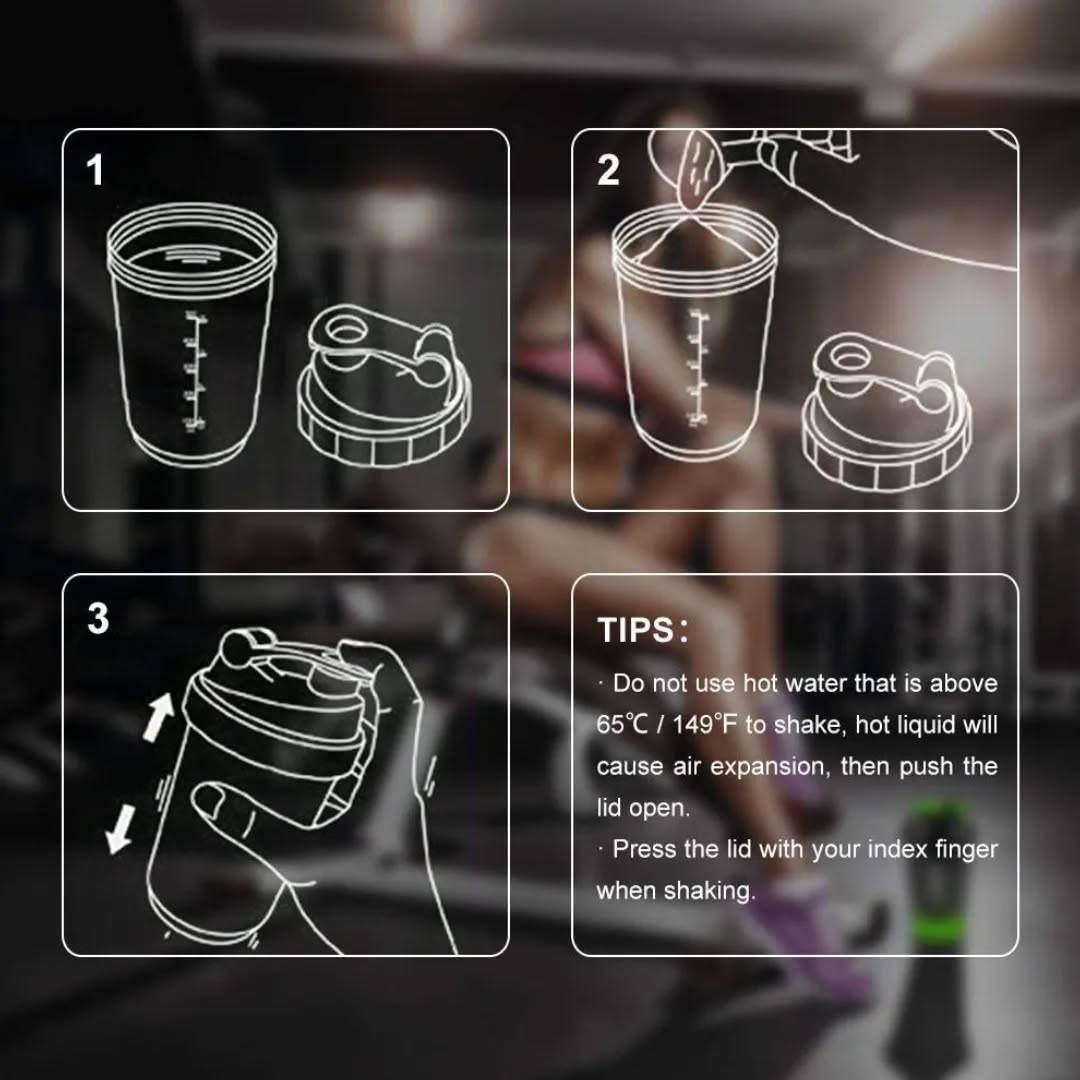 1

2

3

TIPS：

· Do not use hot water that is above 65℃ / 149°F to shake, hot liquid will cause air expansion, then push the lid open.

· Press the lid with your index finger when shaking.